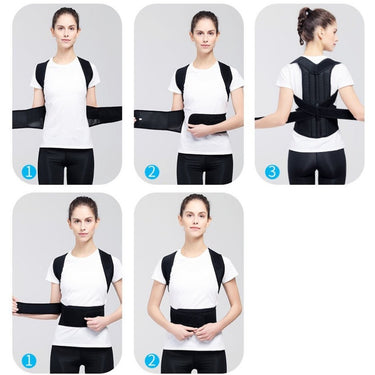 1

2

3

1

2